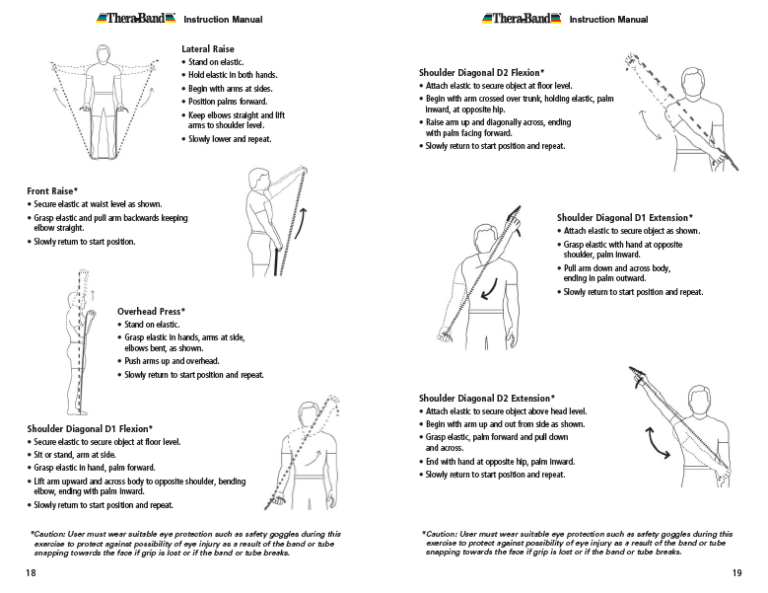 Thera-Band Instruction Manual

Lateral Raise
• Stand on elastic.
• Hold elastic in both hands.
• Begin with arms at sides.
• Position palms forward.
• Keep elbows straight and lift arms to shoulder level.
• Slowly lower and repeat.

Front Raise*
• Secure elastic at waist level as shown.
• Grasp elastic and pull arm backwards keeping elbow straight.
• Slowly return to start position.

Overhead Press*
• Stand on elastic.
• Grasp elastic in hands, arms at side, elbows bent, as shown.
• Push arms up and overhead.
• Slowly return to start position and repeat.

Shoulder Diagonal D1 Flexion*
• Secure elastic to secure object at floor level.
• Sit or stand, arm at side.
• Grasp elastic in hand, palm forward.
• Lift arm upward and across body to opposite shoulder, bending elbow, ending with palm inward.
• Slowly return to start position and repeat.

*Caution: User must wear suitable eye protection such as safety goggles during this exercise to protect against possibility of eye injury as a result of the band or tube snapping towards the face if grip is lost or if the band or tube breaks.

18

Thera-Band Instruction Manual

Shoulder Diagonal D2 Flexion*
• Attach elastic to secure object at floor level.
• Begin with arm crossed over trunk, holding elastic, palm inward, at opposite hip.
• Raise arm up and diagonally across, ending with palm facing forward.
• Slowly return to start position and repeat.

Shoulder Diagonal D1 Extension*
• Attach elastic to secure object as shown.
• Grasp elastic with hand at opposite shoulder, palm inward.
• Pull arm down and across body, ending in palm outward.
• Slowly return to start position and repeat.

Shoulder Diagonal D2 Extension*
• Attach elastic to secure object above head level.
• Begin with arm up and out from side as shown.
• Grasp elastic, palm forward and pull down and across.
• End with hand at opposite hip, palm inward.
• Slowly return to start position and repeat.

*Caution: User must wear suitable eye protection such as safety goggles during this exercise to protect against possibility of eye injury as a result of the band or tube snapping towards the face if grip is lost or if the band or tube breaks.

19