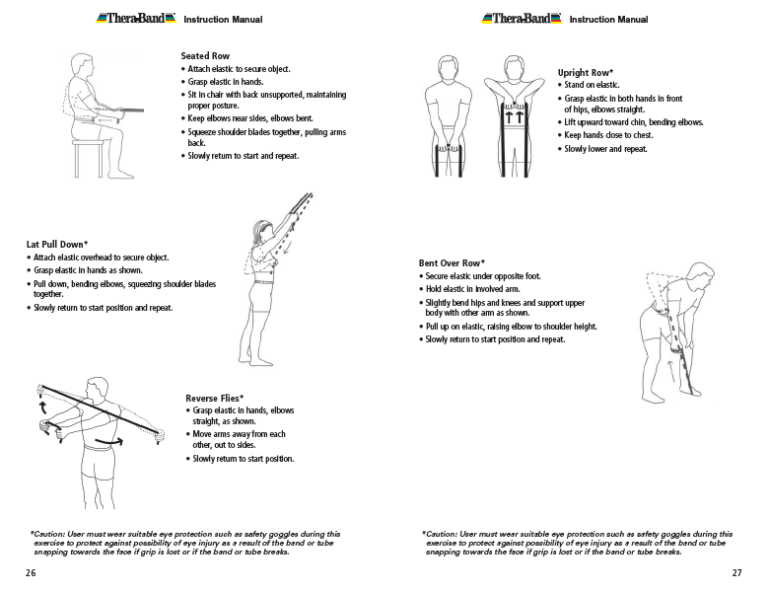 Thera-Band Instruction Manual

Seated Row
• Attach elastic to secure object.
• Grasp elastic in hands.
• Sit in chair with back unsupported, maintaining proper posture.
• Keep elbows near sides, elbows bent.
• Squeeze shoulder blades together, pulling arms back.
• Slowly return to start and repeat.

Lat Pull Down*
• Attach elastic overhead to secure object.
• Grasp elastic in hands as shown.
• Pull down, bending elbows, squeezing shoulder blades together.
• Slowly return to start position and repeat.

Reverse Flies*
• Grasp elastic in hands, elbows straight, as shown.
• Move arms away from each other, out to sides.
• Slowly return to start position.

*Caution: User must wear suitable eye protection such as safety goggles during this exercise to protect against possibility of eye injury as a result of the band or tube snapping towards the face if grip is lost or if the band or tube breaks.

26

Thera-Band Instruction Manual

Upright Row*
• Stand on elastic.
• Grasp elastic in both hands in front of hips, elbows straight.
• Lift upward toward chin, bending elbows.
• Keep hands close to chest.
• Slowly lower and repeat.

Bent Over Row*
• Secure elastic under opposite foot.
• Hold elastic in involved arm.
• Slightly bend hips and knees and support upper body with other arm as shown.
• Pull up on elastic, raising elbow to shoulder height.
• Slowly return to start position and repeat.

*Caution: User must wear suitable eye protection such as safety goggles during this exercise to protect against possibility of eye injury as a result of the band or tube snapping towards the face if grip is lost or if the band or tube breaks.

27